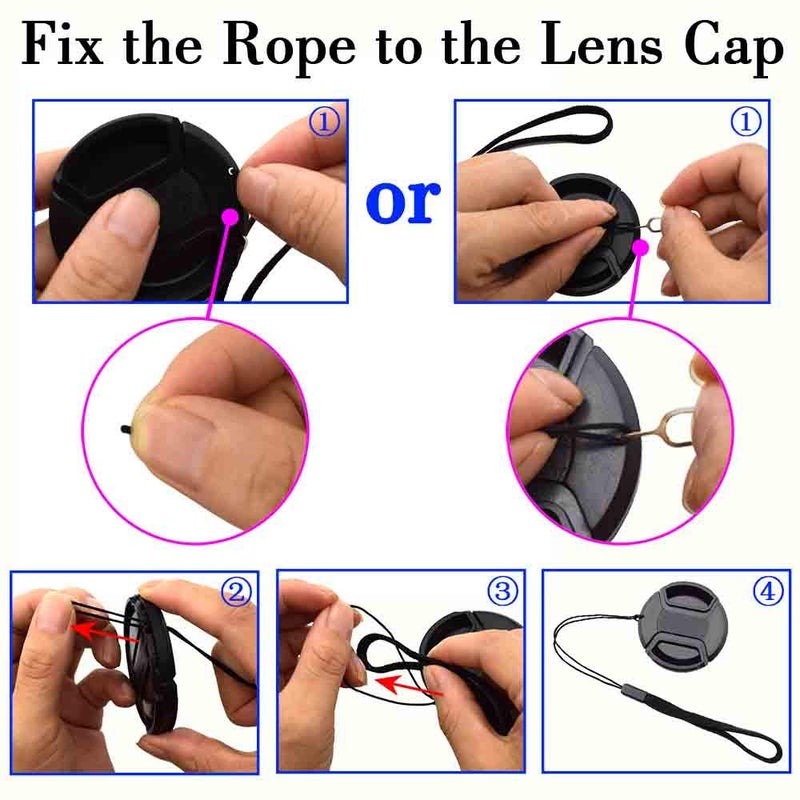 Fix the Rope to the Lens Cap

①

or

①

②

③

④